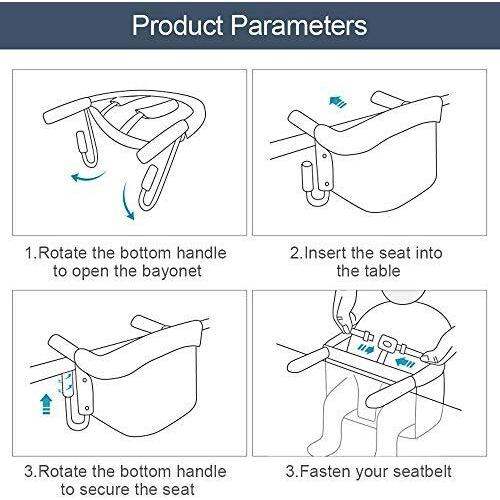 Product Parameters

1.Rotate the bottom handle to open the bayonet

2.Insert the seat into the table

3.Rotate the bottom handle to secure the seat

3.Fasten your seatbelt