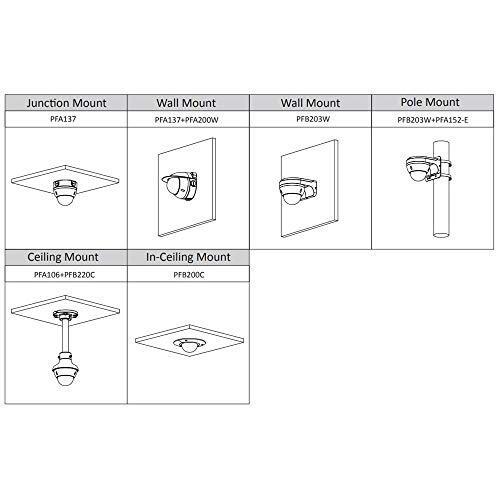 | Junction Mount | Wall Mount | Wall Mount | Pole Mount |
|---|---|---|---|
| PFA137 | PFA137+PFA200W | PFB203W | PFB203W+PFA152-E |

| Ceiling Mount | In-Ceiling Mount |
|---|---|
| PFA106+PFB220C | PFB200C |