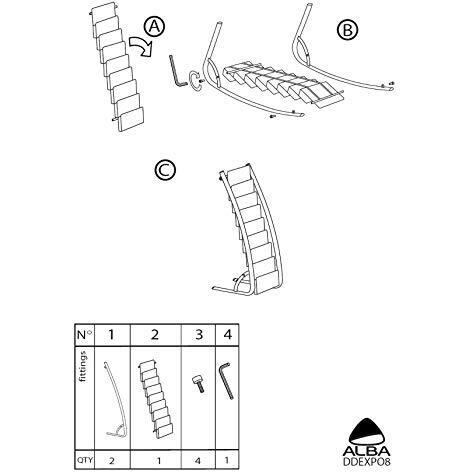 A

B

C

| N° | 1 | 2 | 3 | 4 |
|---|---|---|---|---|
| fittings | | | | |
| QTY | 2 | 1 | 4 | 1 |

ALBA
DDEXPO8