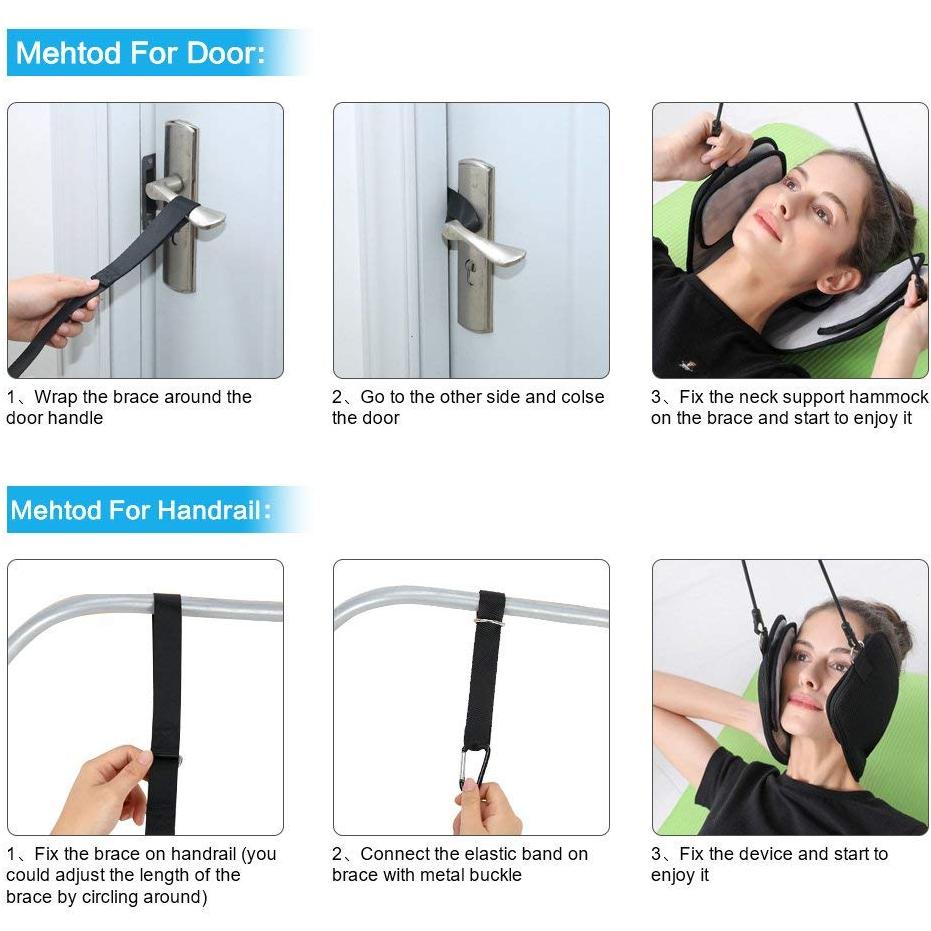 Mehtod For Door:

1、Wrap the brace around the door handle

2、Go to the other side and colse the door

3、Fix the neck support hammock on the brace and start to enjoy it

Mehtod For Handrail:

1、Fix the brace on handrail (you could adjust the length of the brace by circling around)

2、Connect the elastic band on brace with metal buckle

3、Fix the device and start to enjoy it