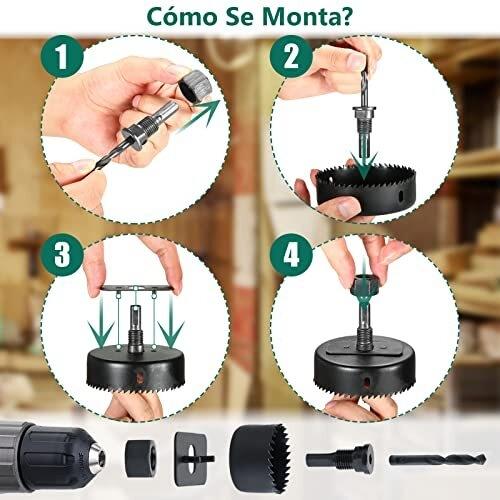 Cómo Se Monta?

1

2

3

4