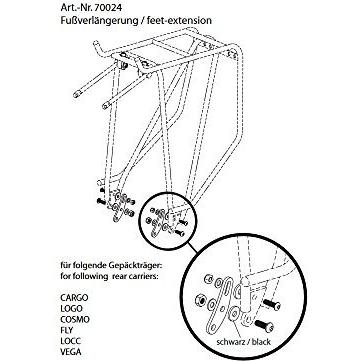 Art.-Nr. 70024
Fußverlängerung / feet-extension

für folgende Gepäckträger:
for following rear carriers:

CARGO
LOGO
COSMO
FLY
LOCC
VEGA

schwarz / black