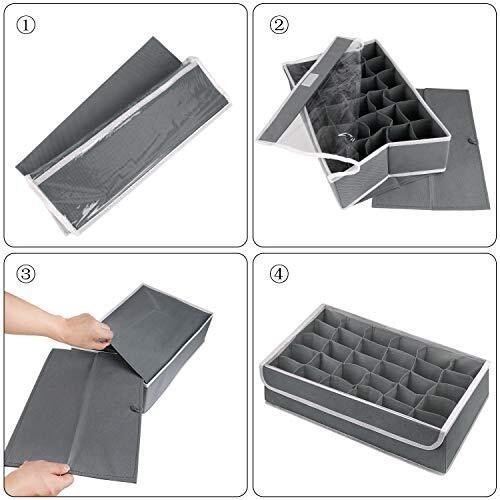 ①

②

③

④