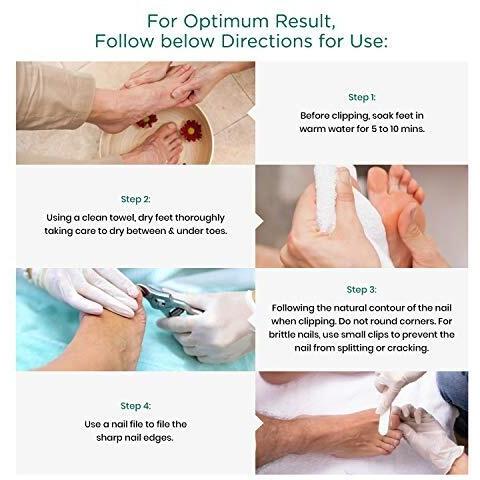 For Optimum Result,
Follow below Directions for Use:

Step 1:
Before clipping, soak feet in warm water for 5 to 10 mins.

Step 2:
Using a clean towel, dry feet thoroughly taking care to dry between & under toes.

Step 3:
Following the natural contour of the nail when clipping. Do not round corners. For brittle nails, use small clips to prevent the nail from splitting or cracking.

Step 4:
Use a nail file to file the sharp nail edges.