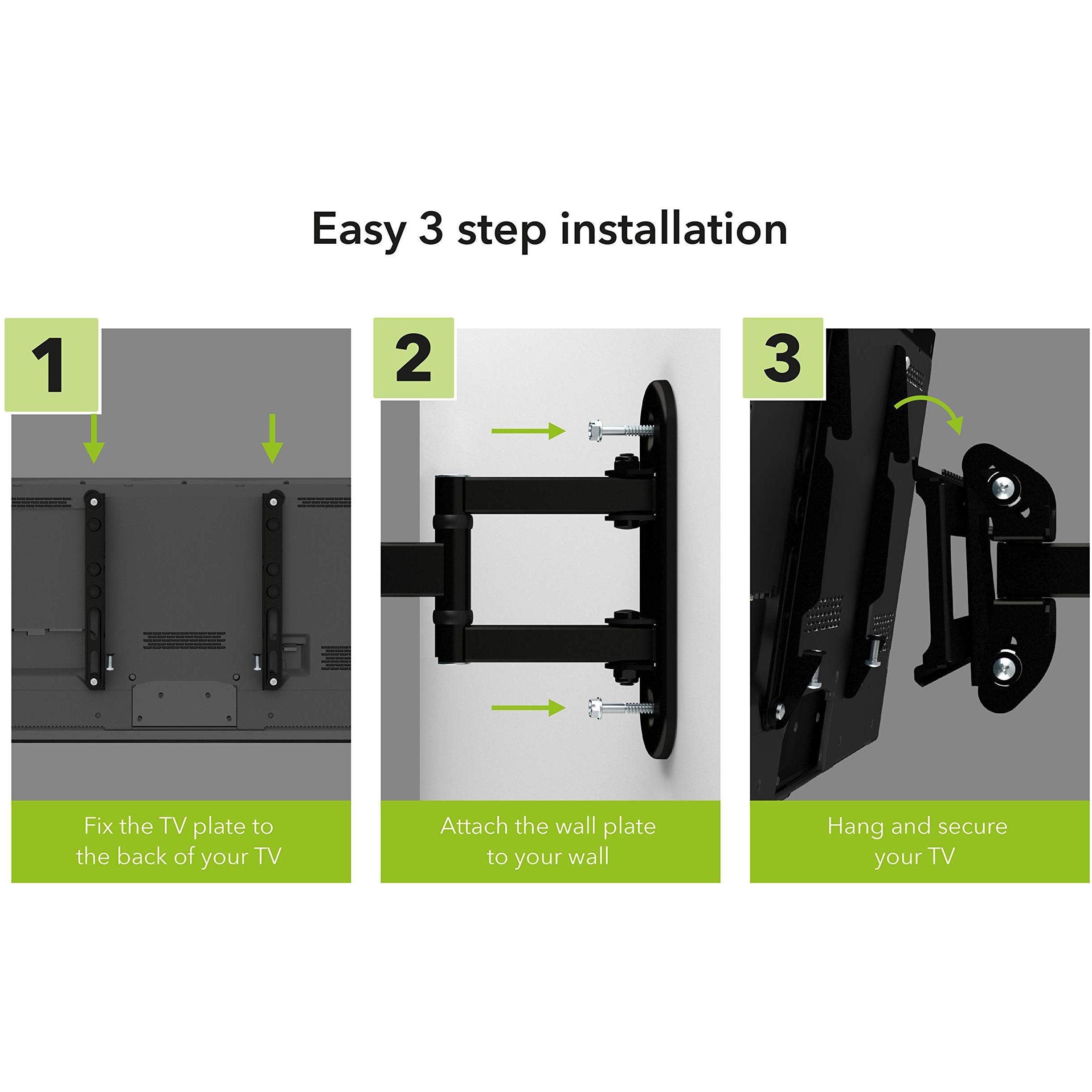 Easy 3 step installation

1

Fix the TV plate to the back of your TV

2

Attach the wall plate to your wall

3

Hang and secure your TV