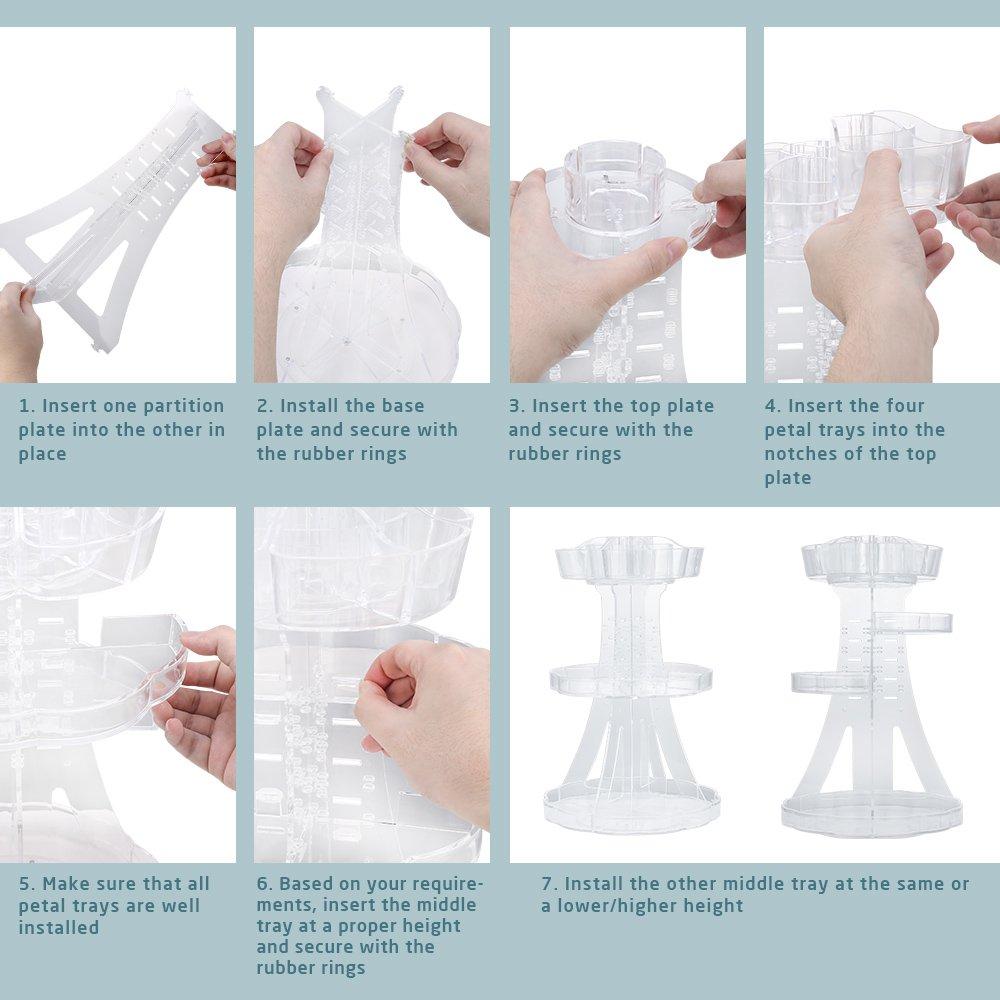 1. Insert one partition plate into the other in place

2. Install the base plate and secure with the rubber rings

3. Insert the top plate and secure with the rubber rings

4. Insert the four petal trays into the notches of the top plate

5. Make sure that all petal trays are well installed

6. Based on your requirements, insert the middle tray at a proper height and secure with the rubber rings

7. Install the other middle tray at the same or a lower/higher height