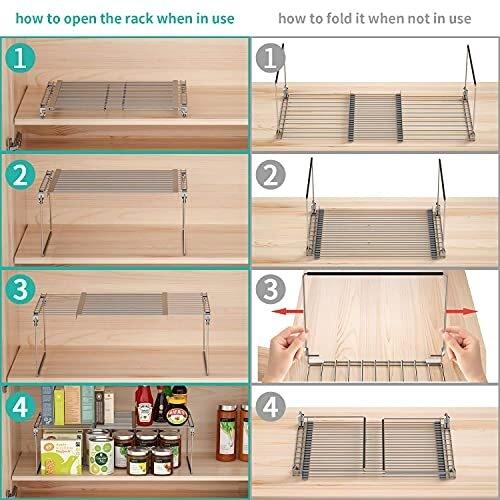 how to open the rack when in use

1

2

3

4

how to fold it when not in use

1

2

3

4