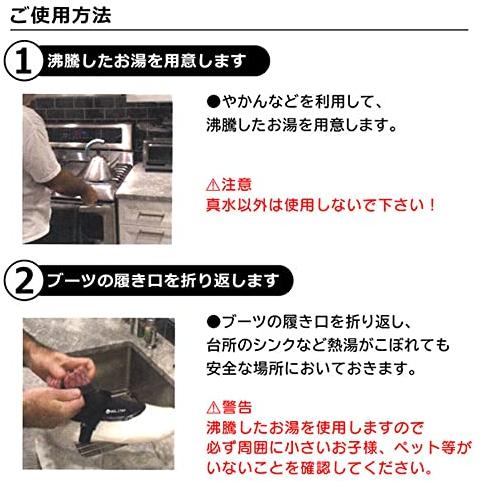 ご使用方法

1 沸騰したお湯を用意します

●やかんなどを利用して、沸騰したお湯を用意します。

⚠注意
真水以外は使用しないで下さい！

2 ブーツの履き口を折り返します

●ブーツの履き口を折り返し、台所のシンクなど熱湯がこぼれても安全な場所においておきます。

⚠警告
沸騰したお湯を使用しますので必ず周囲に小さいお子様、ペット等がいないことを確認してください。