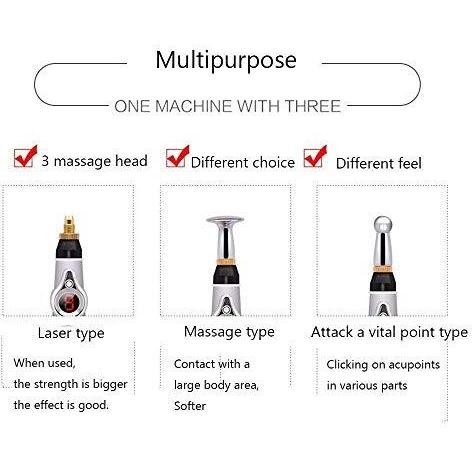 Multipurpose

ONE MACHINE WITH THREE

3 massage head

Different choice

Different feel

Laser type

When used,
the strength is bigger
the effect is good.

Massage type

Contact with a
large body area,
Softer

Attack a vital point type

Clicking on acupoints
in various parts