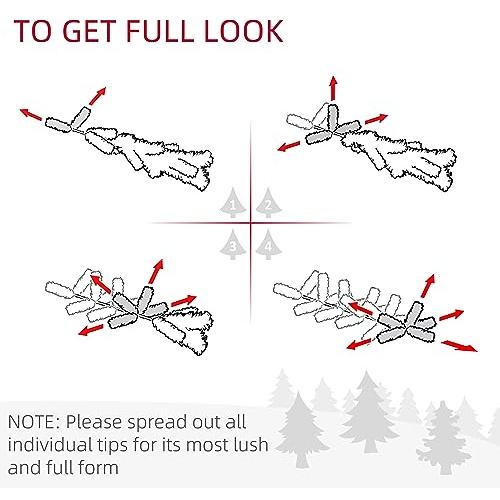 TO GET FULL LOOK

1 2 3 4

NOTE: Please spread out all individual tips for its most lush and full form