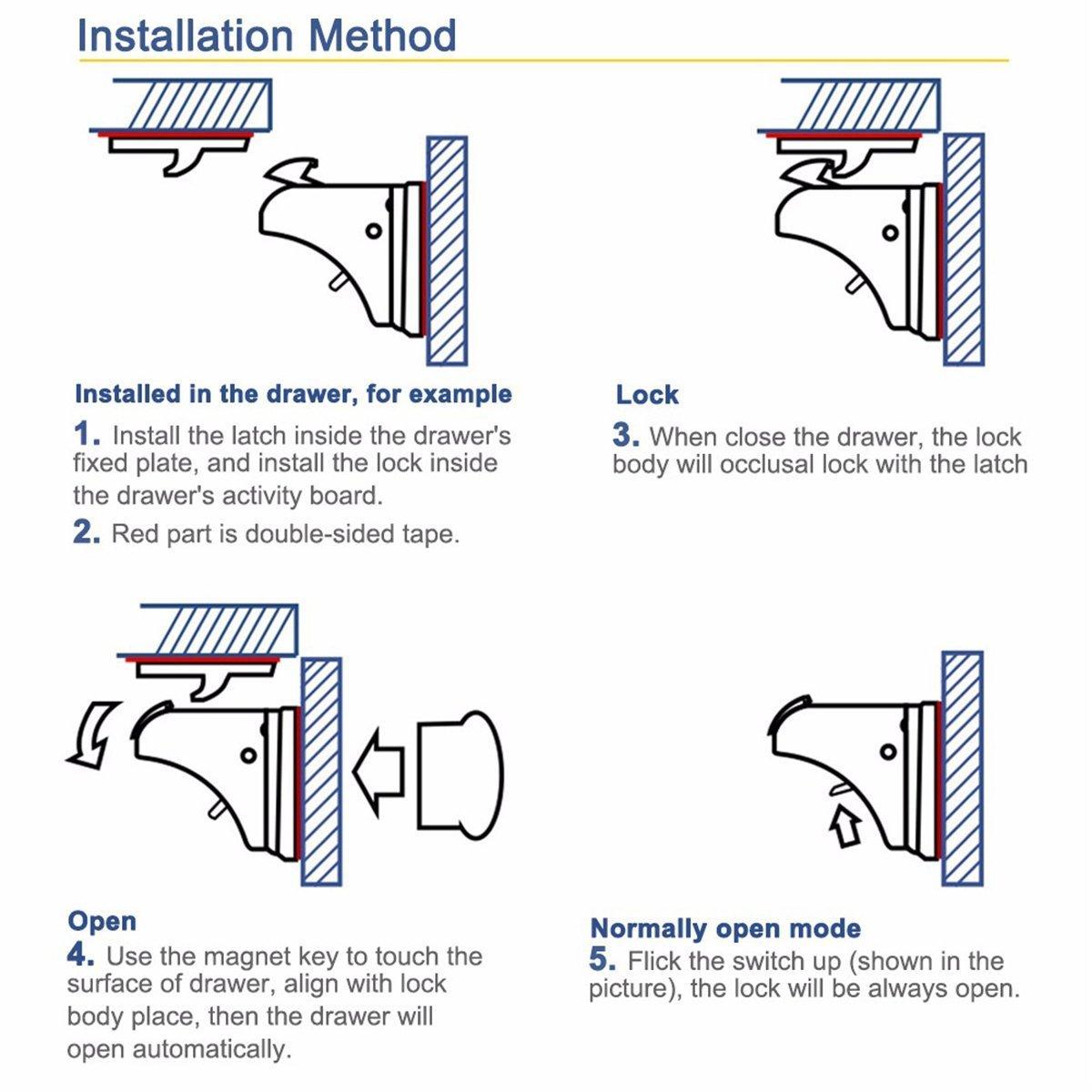 Installation Method

Installed in the drawer, for example

1. Install the latch inside the drawer's fixed plate, and install the lock inside the drawer's activity board.

2. Red part is double-sided tape.

Lock

3. When close the drawer, the lock body will occlusal lock with the latch

Open

4. Use the magnet key to touch the surface of drawer, align with lock body place, then the drawer will open automatically.

Normally open mode

5. Flick the switch up (shown in the picture), the lock will be always open.