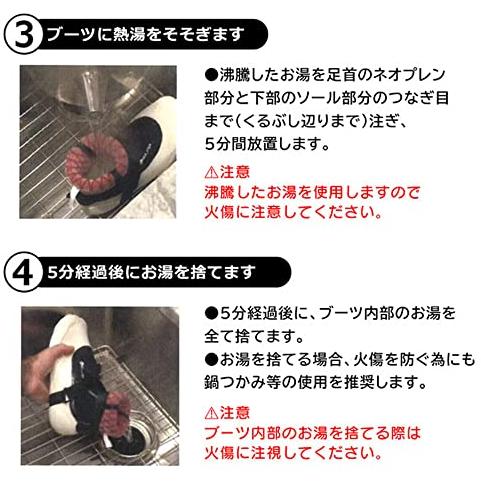 3 ブーツに熱湯をそそぎます

●沸騰したお湯を足首のネオプレン部分と下部のソール部分のつなぎ目まで(くるぶし辺りまで)注ぎ、5分間放置します。

⚠注意
沸騰したお湯を使用しますので火傷に注意してください。

4 5分経過後にお湯を捨てます

●5分経過後に、ブーツ内部のお湯を全て捨てます。
●お湯を捨てる場合、火傷を防ぐ為にも鍋つかみ等の使用を推奨します。

⚠注意
ブーツ内部のお湯を捨てる際は火傷に注視してください。