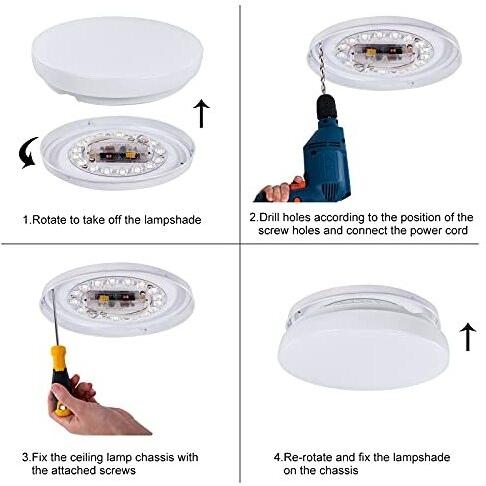 1.Rotate to take off the lampshade

2.Drill holes according to the position of the screw holes and connect the power cord

3.Fix the ceiling lamp chassis with the attached screws

4.Re-rotate and fix the lampshade on the chassis