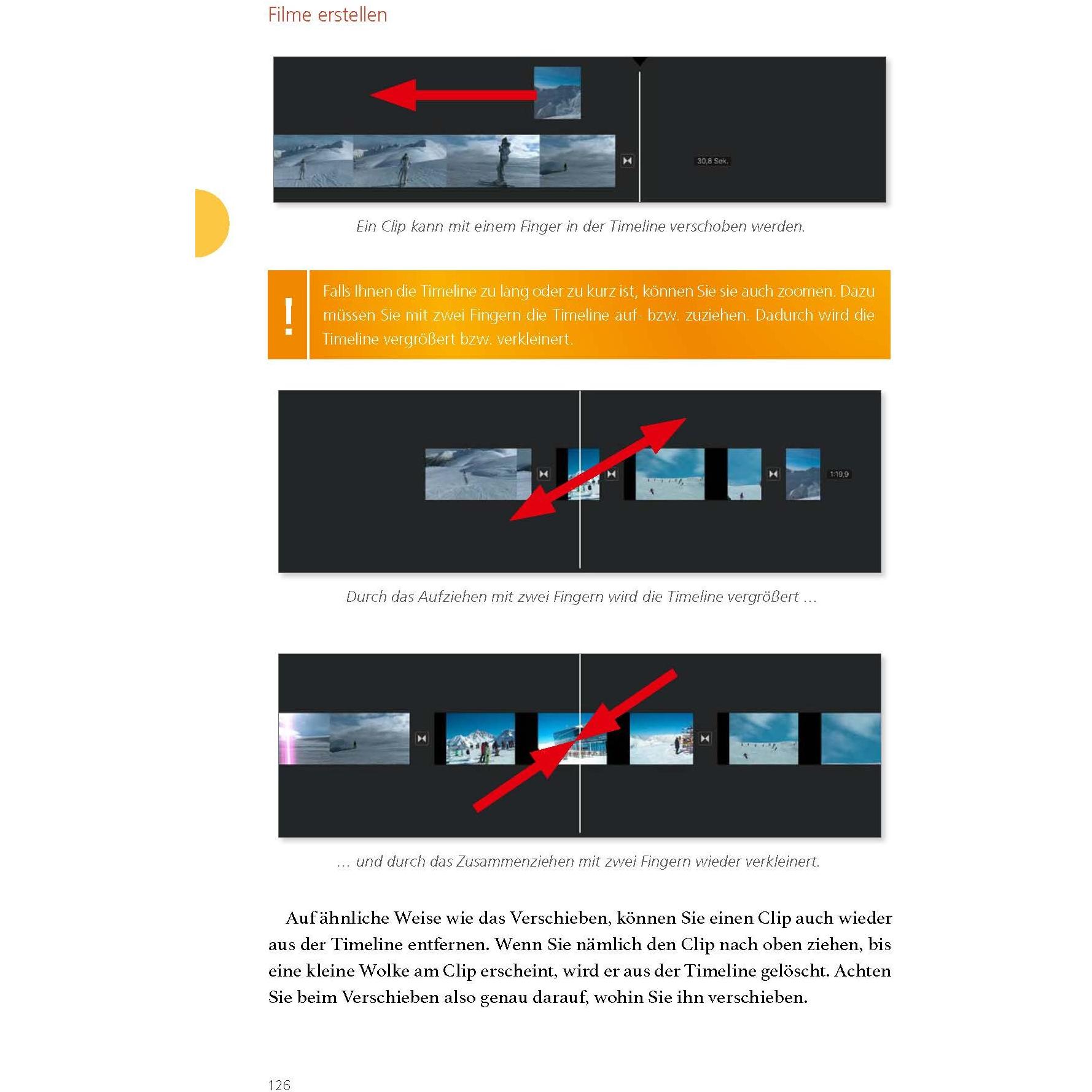 Filme erstellen

30,8 Sek.

Ein Clip kann mit einem Finger in der Timeline verschoben werden.

!

Falls Ihnen die Timeline zu lang oder zu kurz ist, können Sie sie auch zoomen. Dazu müssen Sie mit zwei Fingern die Timeline auf- bzw. zuziehen. Dadurch wird die Timeline vergrößert bzw. verkleinert.

1:19,9

Durch das Aufziehen mit zwei Fingern wird die Timeline vergrößert …

… und durch das Zusammenziehen mit zwei Fingern wieder verkleinert.

Auf ähnliche Weise wie das Verschieben, können Sie einen Clip auch wieder aus der Timeline entfernen. Wenn Sie nämlich den Clip nach oben ziehen, bis eine kleine Wolke am Clip erscheint, wird er aus der Timeline gelöscht. Achten Sie beim Verschieben also genau darauf, wohin Sie ihn verschieben.

126