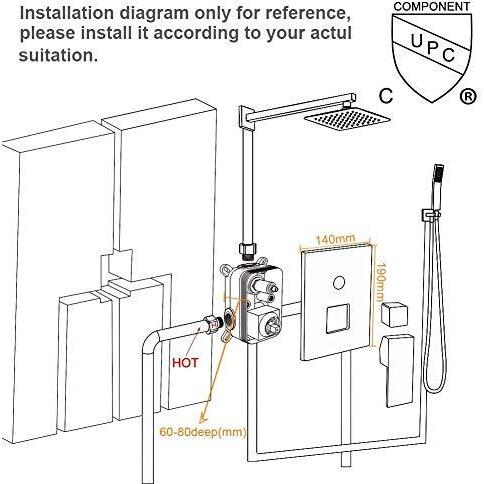 Installation diagram only for reference, please install it according to your actul suitation.

COMPONENT

UPC

C

®

140mm

190mm

HOT

60-80deep(mm)