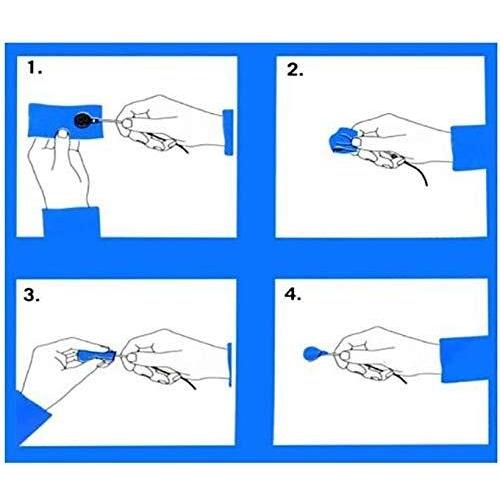 1.

2.

3.

4.