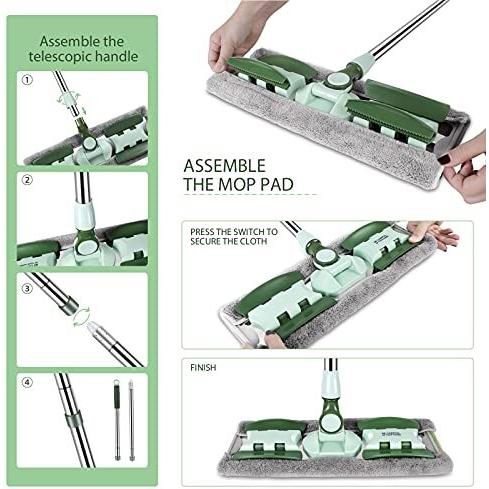 Assemble the telescopic handle

①

②

③

④

ASSEMBLE THE MOP PAD

PRESS THE SWITCH TO SECURE THE CLOTH

FINISH