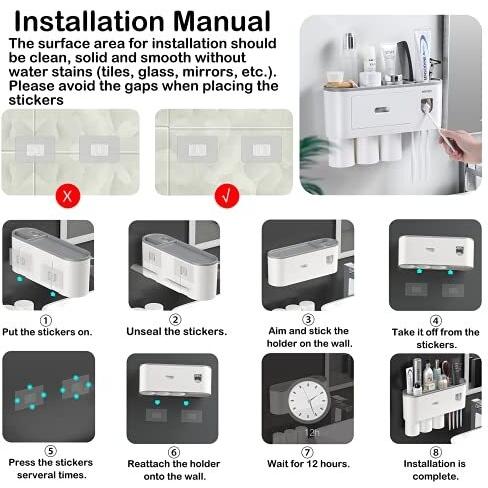 Installation Manual
The surface area for installation should be clean, solid and smooth without water stains (tiles, glass, mirrors, etc.). Please avoid the gaps when placing the stickers

X

√

① Put the stickers on.

② Unseal the stickers.

③ Aim and stick the holder on the wall.

④ Take it off from the stickers.

⑤ Press the stickers serveral times.

⑥ Reattach the holder onto the wall.

12h

⑦ Wait for 12 hours.

⑧ Installation is complete.