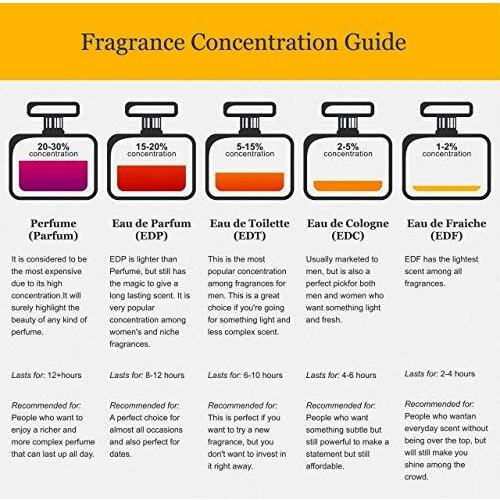 Fragrance Concentration Guide

20-30%
concentration

Perfume
(Parfum)

It is considered to be the most expensive due to its high concentration.It will surely highlight the beauty of any kind of perfume.

Lasts for: 12+hours

Recommended for:
People who want to enjoy a richer and more complex perfume that can last up all day.

15-20%
concentration

Eau de Parfum
(EDP)

EDP is lighter than Perfume, but still has the magic to give a long lasting scent. It is very popular concentration among women's and niche fragrances.

Lasts for: 8-12 hours

Recommended for:
A perfect choice for almost all occasions and also perfect for dates.

5-15%
concentration

Eau de Toilette
(EDT)

This is the most popular concentration among fragrances for men. This is a great choice if you're going for something light and less complex scent.

Lasts for: 6-10 hours

Recommended for:
This is perfect if you want to try a new fragrance, but you don't want to invest in it right away.

2-5%
concentration

Eau de Cologne
(EDC)

Usually marketed to men, but is also a perfect pickfor both men and women who want something light and fresh.

Lasts for: 4-6 hours

Recommended for:
People who want something subtle but still powerful to make a statement but still affordable.

1-2%
concentration

Eau de Fraiche
(EDF)

EDF has the lightest scent among all fragrances.

Lasts for: 2-4 hours

Recommended for:
People who wantan everyday scent without being over the top, but will still make you shine among the crowd.