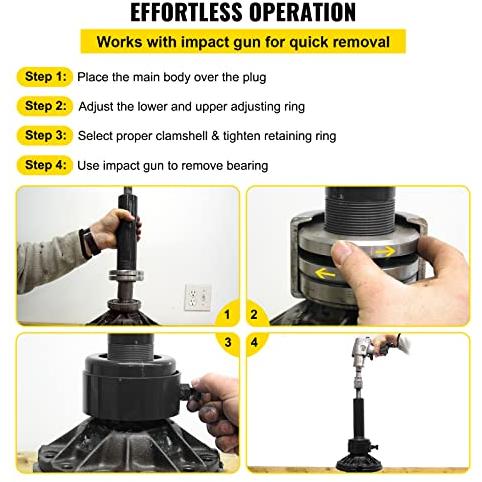 EFFORTLESS OPERATION

Works with impact gun for quick removal

Step 1: Place the main body over the plug

Step 2: Adjust the lower and upper adjusting ring

Step 3: Select proper clamshell & tighten retaining ring

Step 4: Use impact gun to remove bearing

1

2

3

4