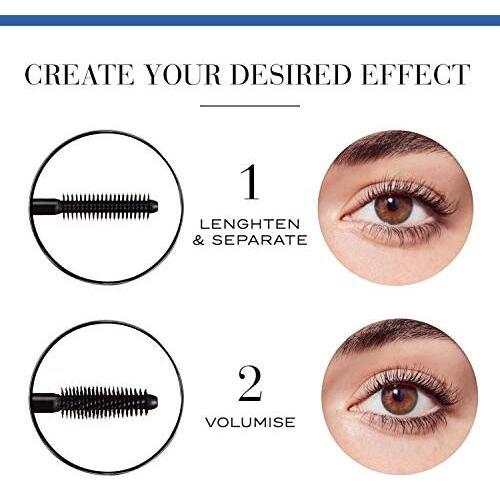 CREATE YOUR DESIRED EFFECT

1
LENGHTEN & SEPARATE

2
VOLUMISE