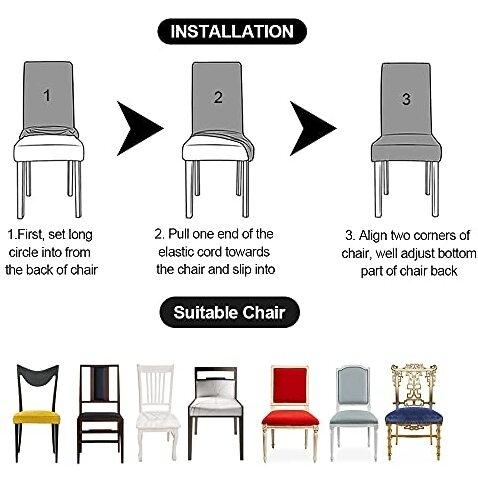 INSTALLATION

1

2

3

1.First, set long circle into from the back of chair

2. Pull one end of the elastic cord towards the chair and slip into

3. Align two corners of chair, well adjust bottom part of chair back

Suitable Chair