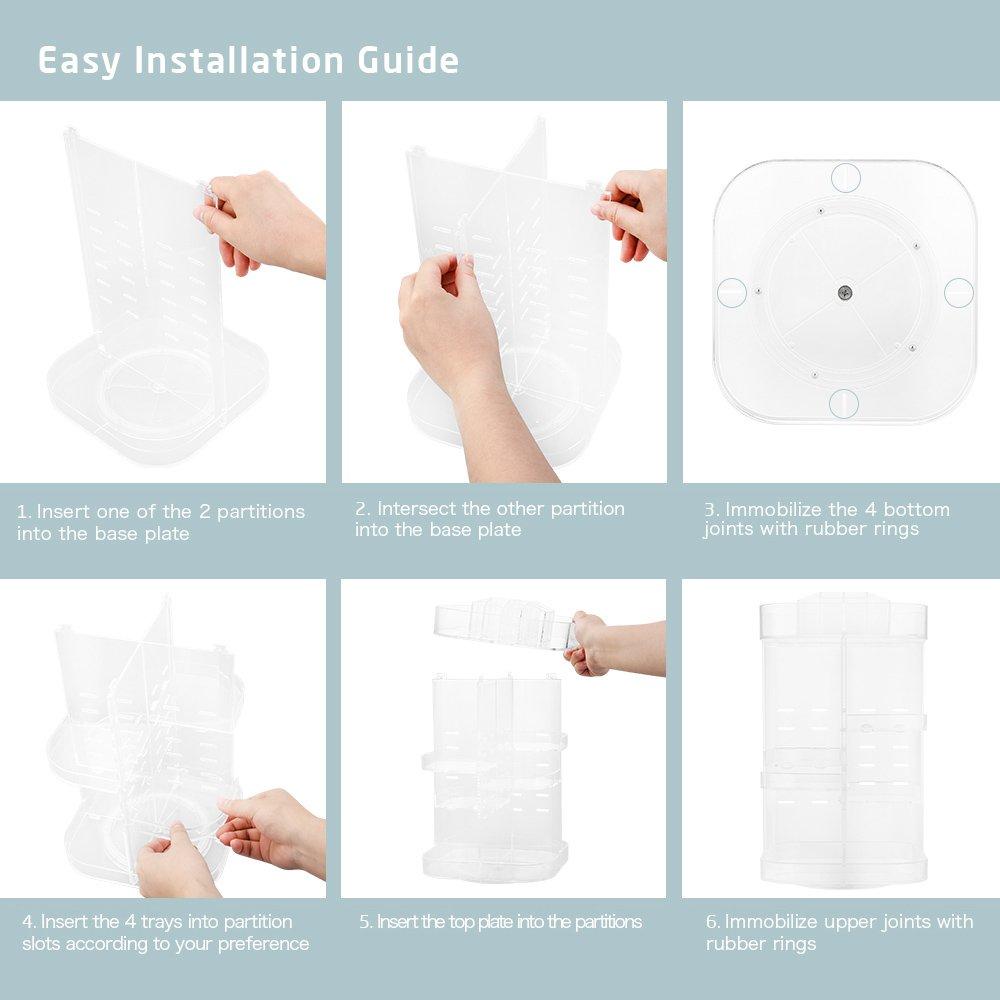 Easy Installation Guide

1. Insert one of the 2 partitions into the base plate

2. Intersect the other partition into the base plate

3. Immobilize the 4 bottom joints with rubber rings

4. Insert the 4 trays into partition slots according to your preference

5. Insert the top plate into the partitions

6. Immobilize upper joints with rubber rings