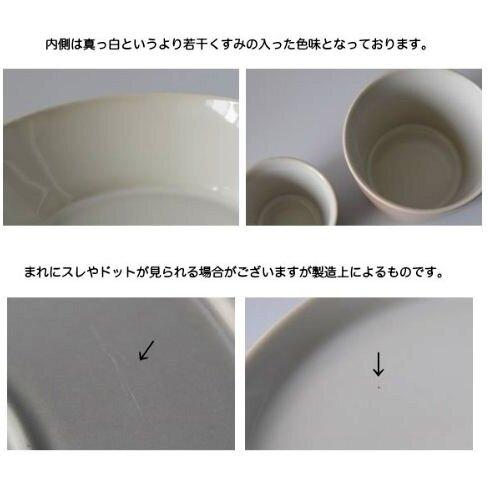 内側は真っ白というより若干くすみの入った色味となっております。

まれにスレやドットが見られる場合がございますが製造上によるものです。