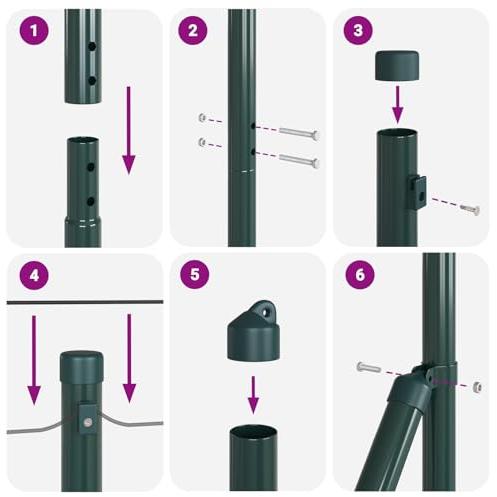 1

2

3

4

5

6