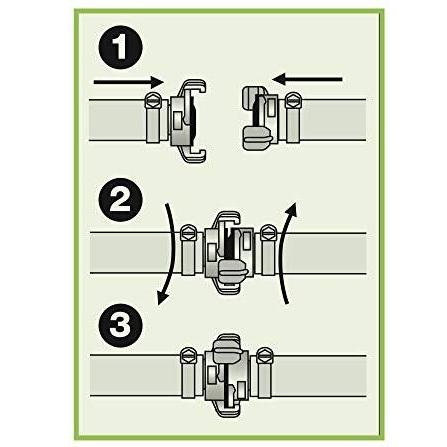 1

2

3