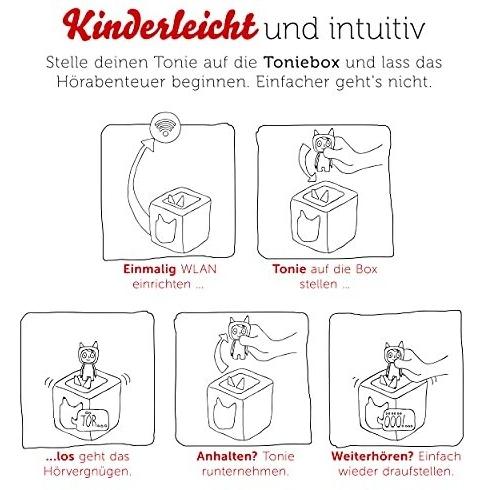 Kinderleicht und intuitiv

Stelle deinen Tonie auf die Toniebox und lass das Hörabenteuer beginnen. Einfacher geht's nicht.

Einmalig WLAN einrichten ...

Tonie auf die Box stellen ...

TÖR...

...los geht das Hörvergnügen.

Anhalten? Tonie runternehmen.

OOO!...

Weiterhören? Einfach wieder draufstellen.