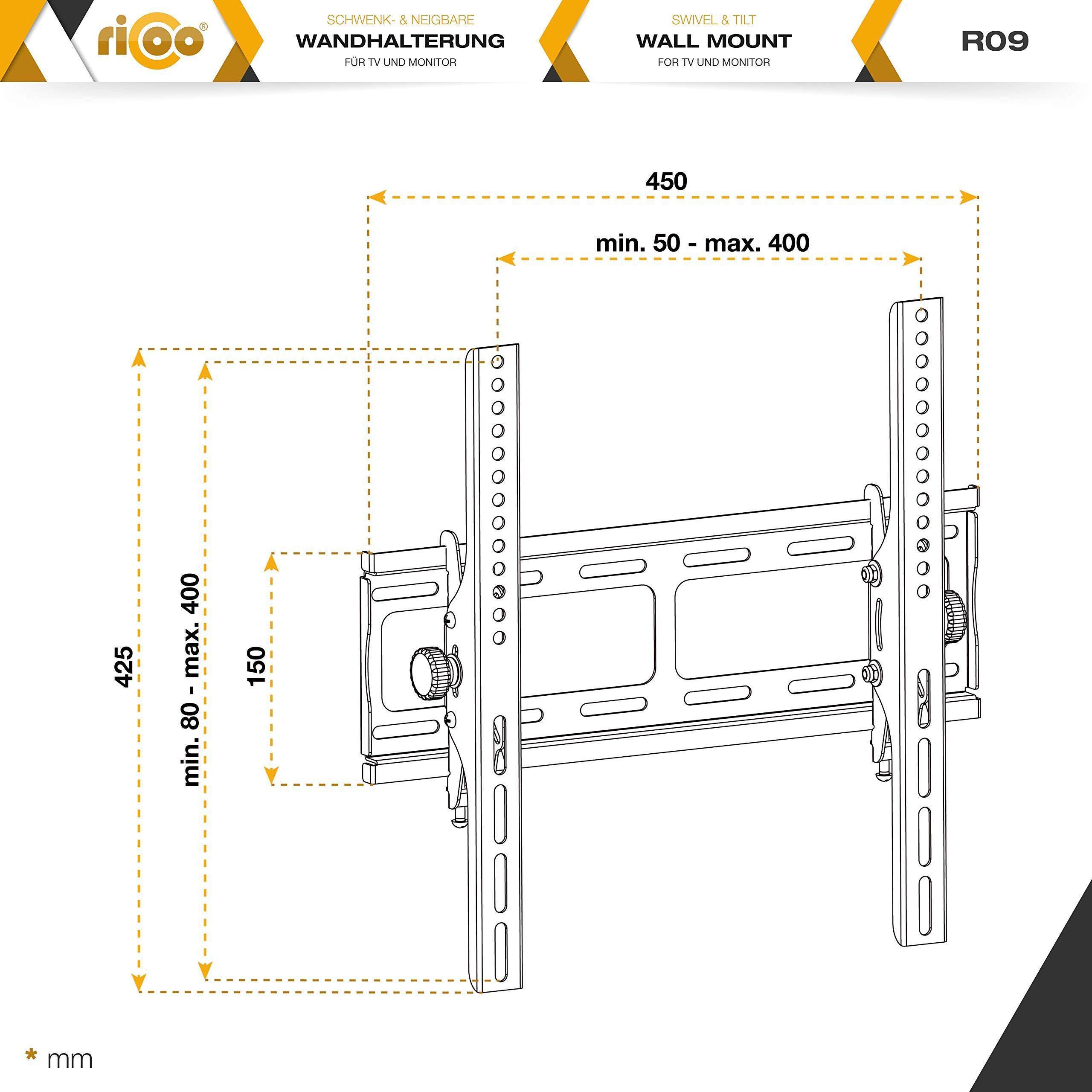 ricoo®

SCHWENK- & NEIGBARE
WANDHALTERUNG
FÜR TV UND MONITOR

SWIVEL & TILT
WALL MOUNT
FOR TV UND MONITOR

R09

450

min. 50 - max. 400

425

min. 80 - max. 400

150

* mm