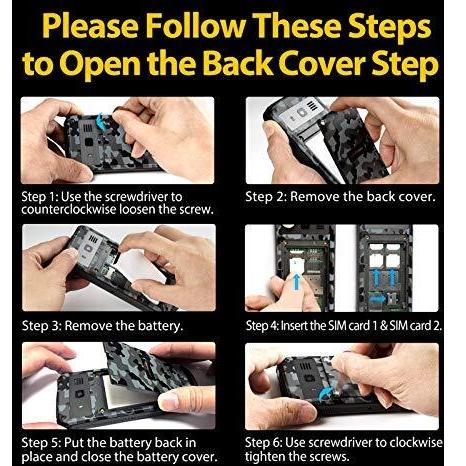 Please Follow These Steps to Open the Back Cover Step

Step 1: Use the screwdriver to counterclockwise loosen the screw.

Step 2: Remove the back cover.

Step 3: Remove the battery.

Step 4: Insert the SIM card 1 & SIM card 2.

Step 5: Put the battery back in place and close the battery cover.

Step 6: Use screwdriver to clockwise tighten the screws.