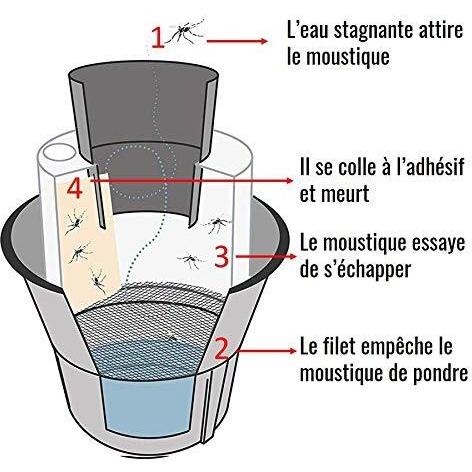 1 L'eau stagnante attire le moustique

4 Il se colle à l'adhésif et meurt

3 Le moustique essaye de s'échapper

2 Le filet empêche le moustique de pondre