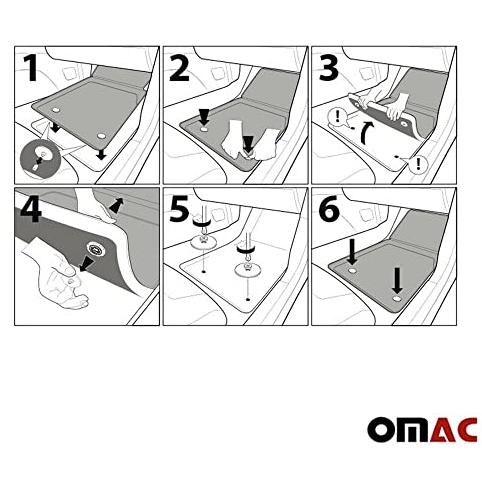 1

2

3

!

!

4

5

6

OMAC