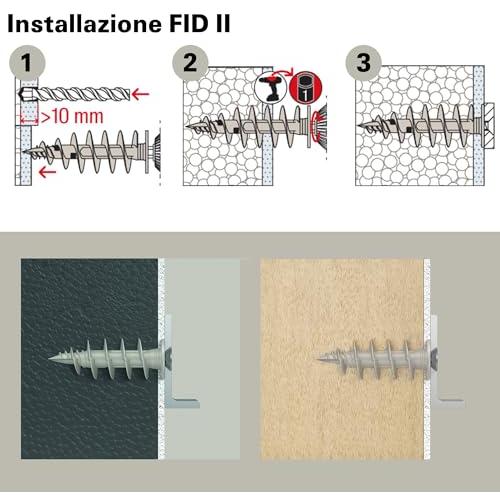 Installazione FID II

1

>10 mm

2

1

3