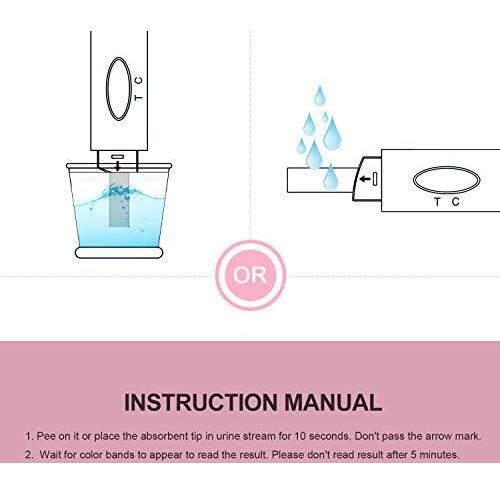 T C

T C

OR

INSTRUCTION MANUAL

1. Pee on it or place the absorbent tip in urine stream for 10 seconds. Don't pass the arrow mark.

2. Wait for color bands to appear to read the result. Please don't read result after 5 minutes.