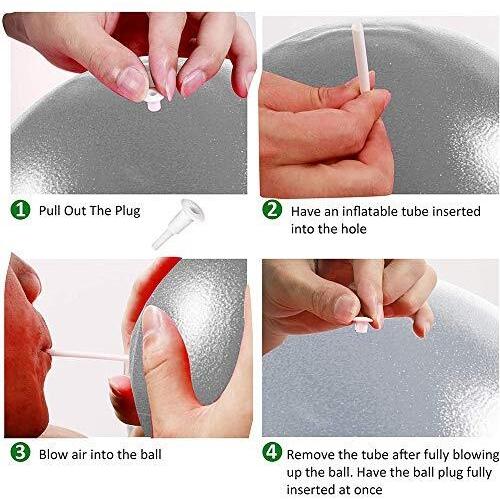 1 Pull Out The Plug

2 Have an inflatable tube inserted into the hole

3 Blow air into the ball

4 Remove the tube after fully blowing up the ball. Have the ball plug fully inserted at once