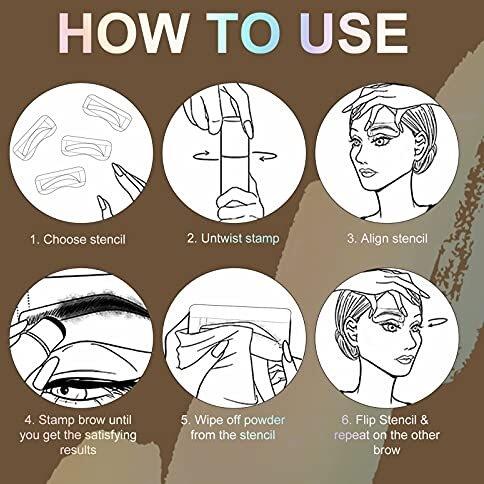 HOW TO USE

1. Choose stencil

2. Untwist stamp

3. Align stencil

4. Stamp brow until you get the satisfying results

5. Wipe off powder from the stencil

6. Flip Stencil & repeat on the other brow