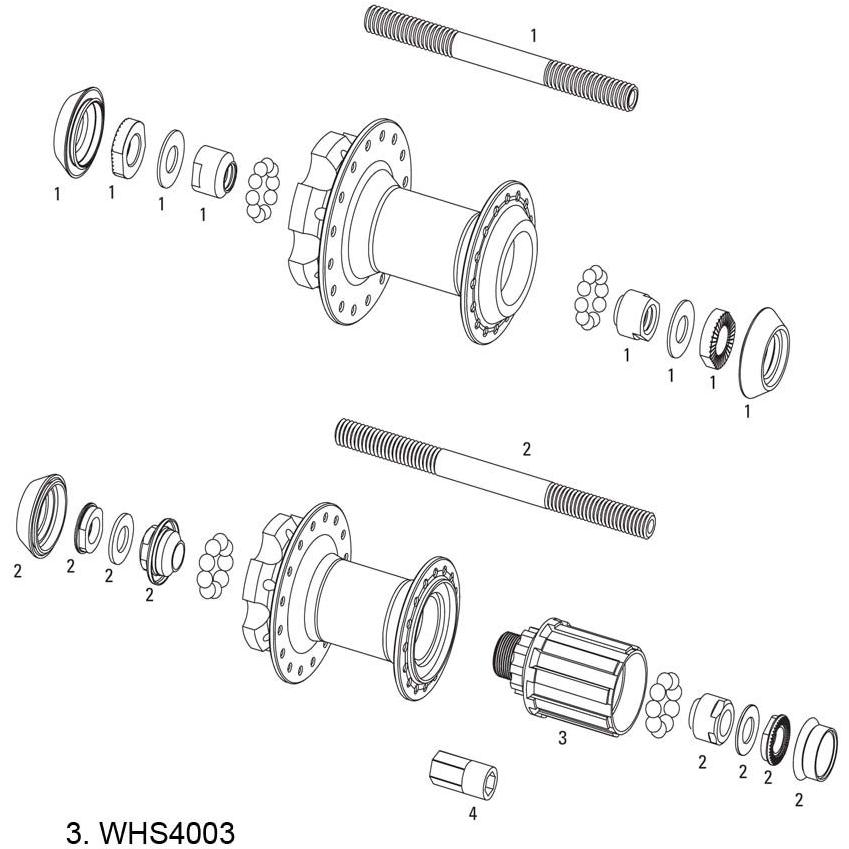 1

1 1 1 1

1 1 1 1

2

2 2 2 2

3

2 2 2 2

4

3. WHS4003