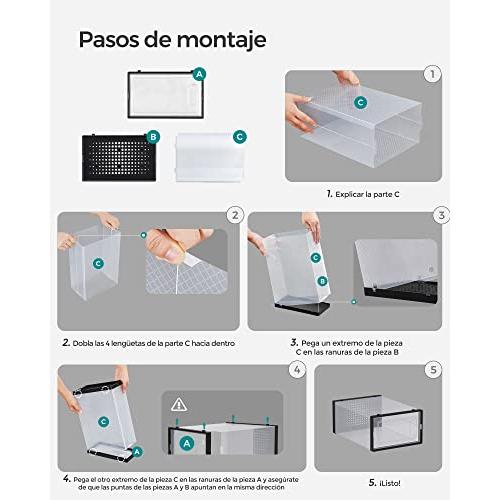 Pasos de montaje

A

B

C

1

C

1. Explicar la parte C

2

C

2. Dobla las 4 lengüetas de la parte C hacia dentro

3

C

B

3. Pega un extremo de la pieza C en las ranuras de la pieza B

4

C

A

A

4. Pega el otro extremo de la pieza C en las ranuras de la pieza A y asegúrate de que las puntas de las piezas A y B apuntan en la misma dirección

5

5. ¡Listo!