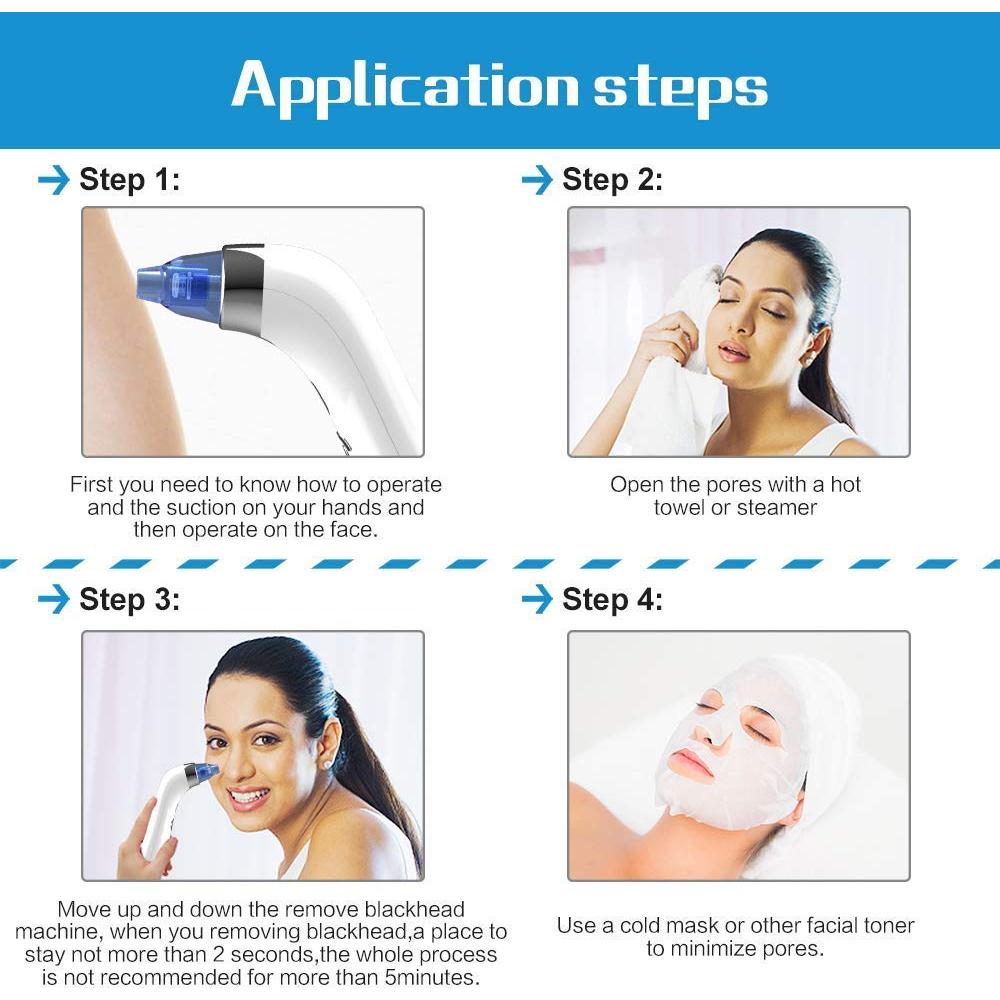 Application steps

→ Step 1:

First you need to know how to operate and the suction on your hands and then operate on the face.

→ Step 2:

Open the pores with a hot towel or steamer

→ Step 3:

Move up and down the remove blackhead machine, when you removing blackhead,a place to stay not more than 2 seconds,the whole process is not recommended for more than 5minutes.

→ Step 4:

Use a cold mask or other facial toner to minimize pores.