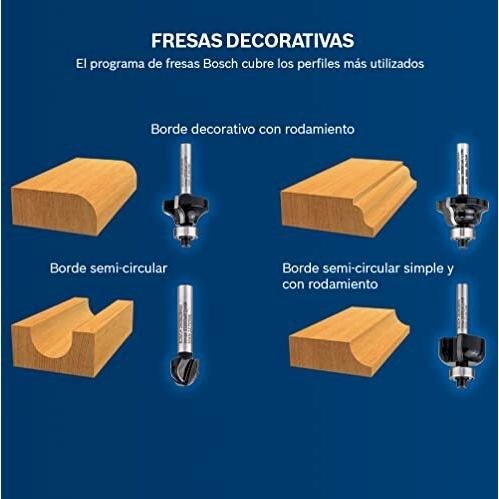 FRESAS DECORATIVAS

El programa de fresas Bosch cubre los perfiles más utilizados

Borde decorativo con rodamiento

Borde semi-circular

Borde semi-circular simple y con rodamiento