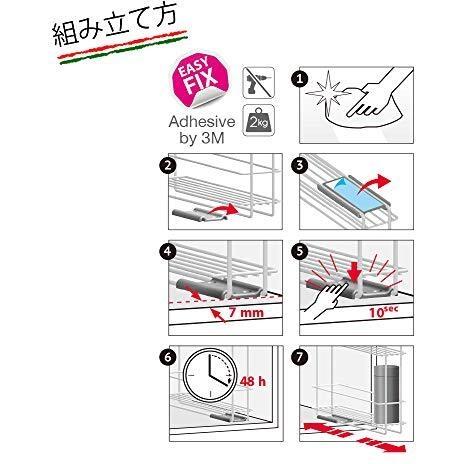 組み立て方

EASY FIX

Adhesive by 3M

2kg

1

2

3

4

7 mm

5

$10^{sec}$

6

48 h

7