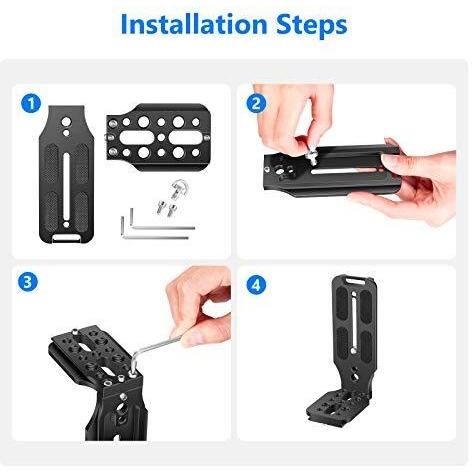 Installation Steps

1

2

3

4