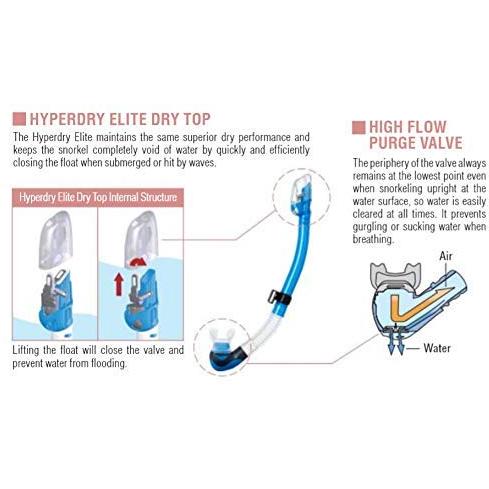 HYPERDRY ELITE DRY TOP

The Hyperdry Elite maintains the same superior dry performance and keeps the snorkel completely void of water by quickly and efficiently closing the float when submerged or hit by waves.

Hyperdry Elite Dry Top Internal Structure

Lifting the float will close the valve and prevent water from flooding.

HIGH FLOW PURGE VALVE

The periphery of the valve always remains at the lowest point even when snorkeling upright at the water surface, so water is easily cleared at all times. It prevents gurgling or sucking water when breathing.

Air

Water