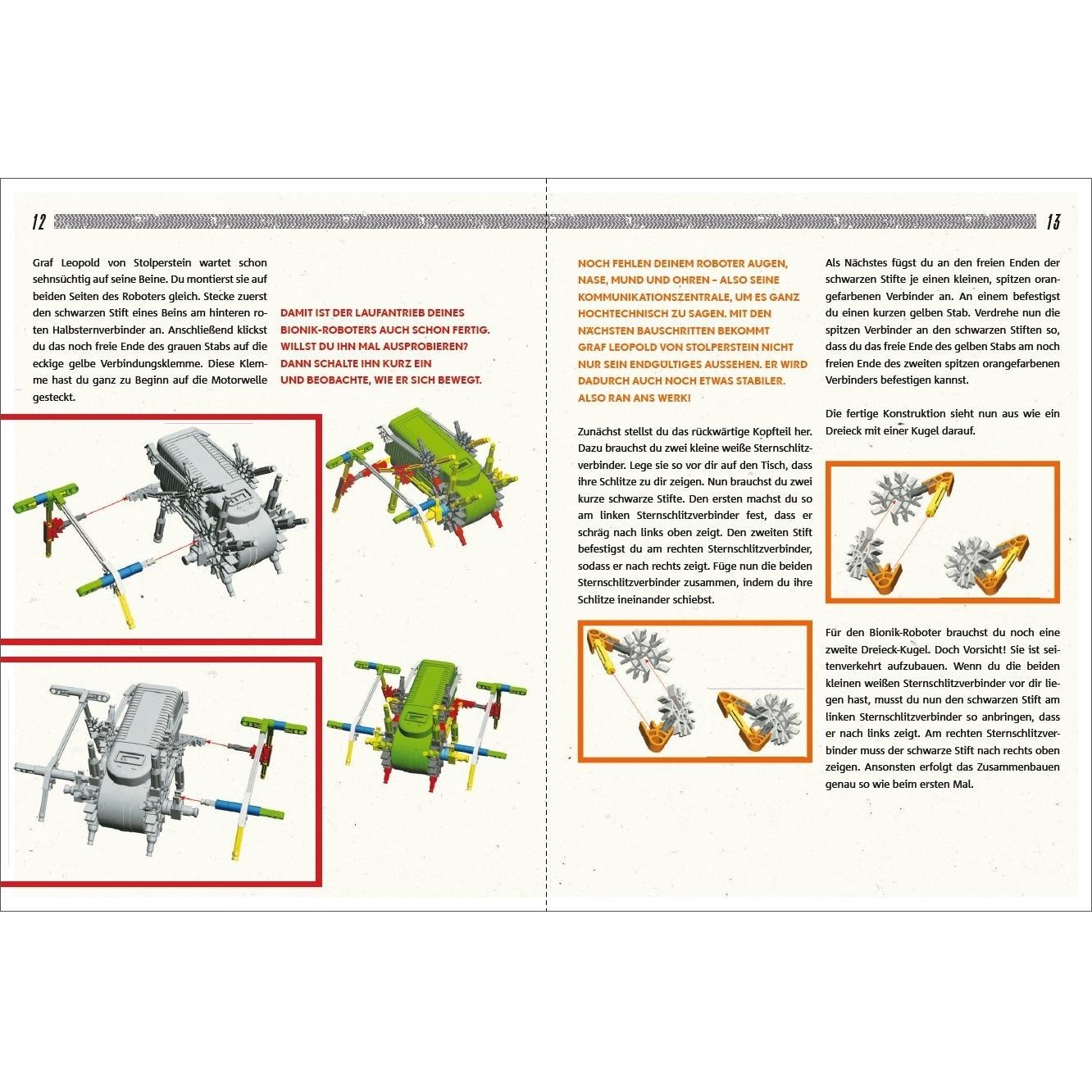 12

Graf Leopold von Stolperstein wartet schon sehnsüchtig auf seine Beine. Du montierst sie auf beiden Seiten des Roboters gleich. Stecke zuerst den schwarzen Stift eines Beins am hinteren roten Halbsternverbinder an. Anschließend klickst du das noch freie Ende des grauen Stabs auf die eckige gelbe Verbindungsklemme. Diese Klemme hast du ganz zu Beginn auf die Motorwelle gesteckt.

DAMIT IST DER LAUFANTRIEB DEINES BIONIK-ROBOTERS AUCH SCHON FERTIG. WILLST DU IHN MAL AUSPROBIEREN? DANN SCHALTE IHN KURZ EIN UND BEOBACHTE, WIE ER SICH BEWEGT.

13

NOCH FEHLEN DEINEM ROBOTER AUGEN, NASE, MUND UND OHREN – ALSO SEINE KOMMUNIKATIONSZENTRALE, UM ES GANZ HOCHTECHNISCH ZU SAGEN. MIT DEN NÄCHSTEN BAUSCHRITTEN BEKOMMT GRAF LEOPOLD VON STOLPERSTEIN NICHT NUR SEIN ENDGÜLTIGES AUSSEHEN. ER WIRD DADURCH AUCH NOCH ETWAS STABILER. ALSO RAN ANS WERK!

Zunächst stellst du das rückwärtige Kopfteil her. Dazu brauchst du zwei kleine weiße Sternschlitzverbinder. Lege sie so vor dir auf den Tisch, dass ihre Schlitze zu dir zeigen. Nun brauchst du zwei kurze schwarze Stifte. Den ersten machst du so am linken Sternschlitzverbinder fest, dass er schräg nach links oben zeigt. Den zweiten Stift befestigst du am rechten Sternschlitzverbinder, sodass er nach rechts zeigt. Füge nun die beiden Sternschlitzverbinder zusammen, indem du ihre Schlitze ineinander schiebst.

Als Nächstes fügst du an den freien Enden der schwarzen Stifte je einen kleinen, spitzen orangefarbenen Verbinder an. An einem befestigst du einen kurzen gelben Stab. Verdrehe nun die spitzen Verbinder an den schwarzen Stiften so, dass du das freie Ende des gelben Stabs am noch freien Ende des zweiten spitzen orangefarbenen Verbinders befestigen kannst.

Die fertige Konstruktion sieht nun aus wie ein Dreieck mit einer Kugel darauf.

Für den Bionik-Roboter brauchst du noch eine zweite Dreieck-Kugel. Doch Vorsicht! Sie ist seitenverkehrt aufzubauen. Wenn du die beiden kleinen weißen Sternschlitzverbinder vor dir liegen hast, musst du nun den schwarzen Stift am linken Sternschlitzverbinder so anbringen, dass er nach links zeigt. Am rechten Sternschlitzverbinder muss der schwarze Stift nach rechts oben zeigen. Ansonsten erfolgt das Zusammenbauen genau so wie beim ersten Mal.