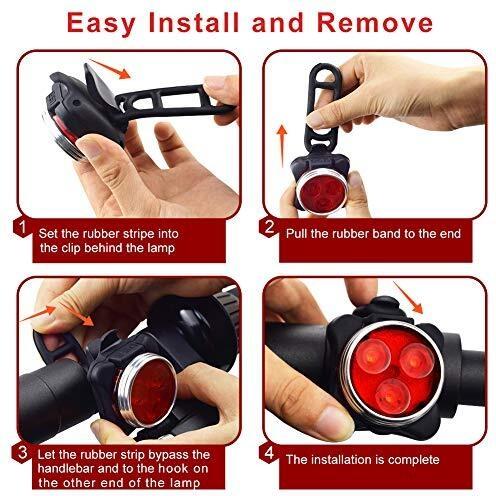 Easy Install and Remove

1 Set the rubber stripe into the clip behind the lamp

2 Pull the rubber band to the end

3 Let the rubber strip bypass the handlebar and to the hook on the other end of the lamp

4 The installation is complete