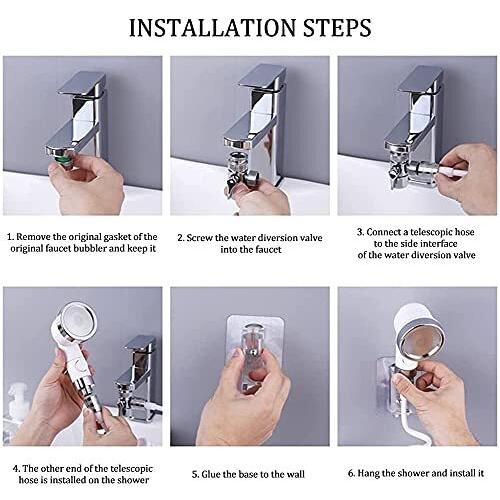 INSTALLATION STEPS

1. Remove the original gasket of the original faucet bubbler and keep it

2. Screw the water diversion valve into the faucet

3. Connect a telescopic hose to the side interface of the water diversion valve

4. The other end of the telescopic hose is installed on the shower

5. Glue the base to the wall

6. Hang the shower and install it