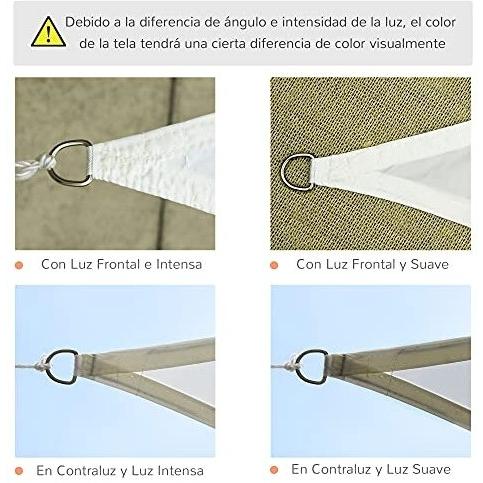 Debido a la diferencia de ángulo e intensidad de la luz, el color de la tela tendrá una cierta diferencia de color visualmente

Con Luz Frontal e Intensa

Con Luz Frontal y Suave

En Contraluz y Luz Intensa

En Contraluz y Luz Suave